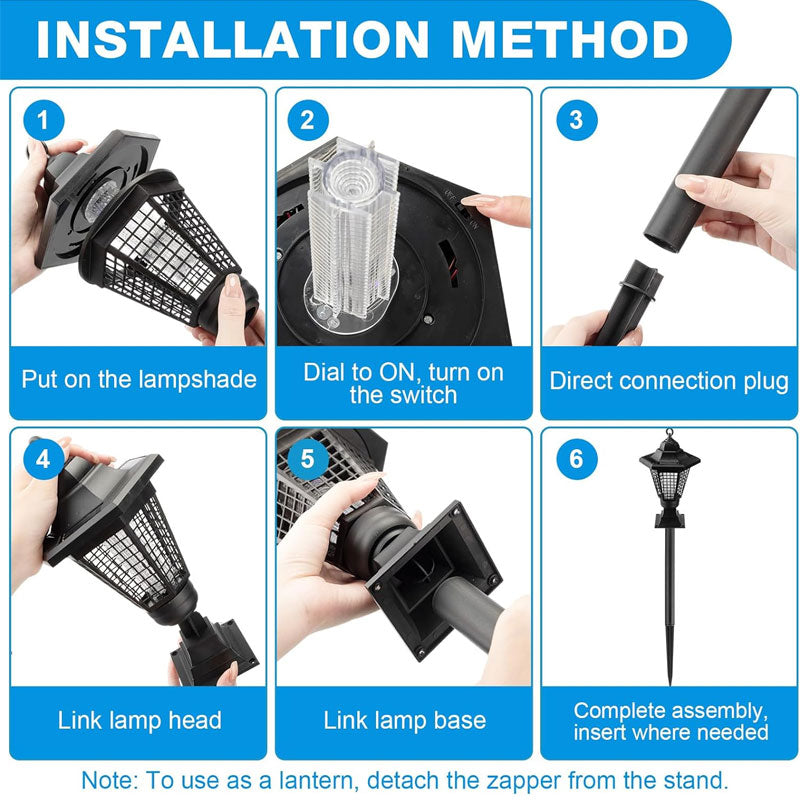 INSTALLATION METHOD

1
Put on the lampshade

2
OFF ON
Dial to ON, turn on the switch

3
Direct connection plug

4
Link lamp head

5
Link lamp base

6
Complete assembly, insert where needed

Note: To use as a lantern, detach the zapper from the stand.