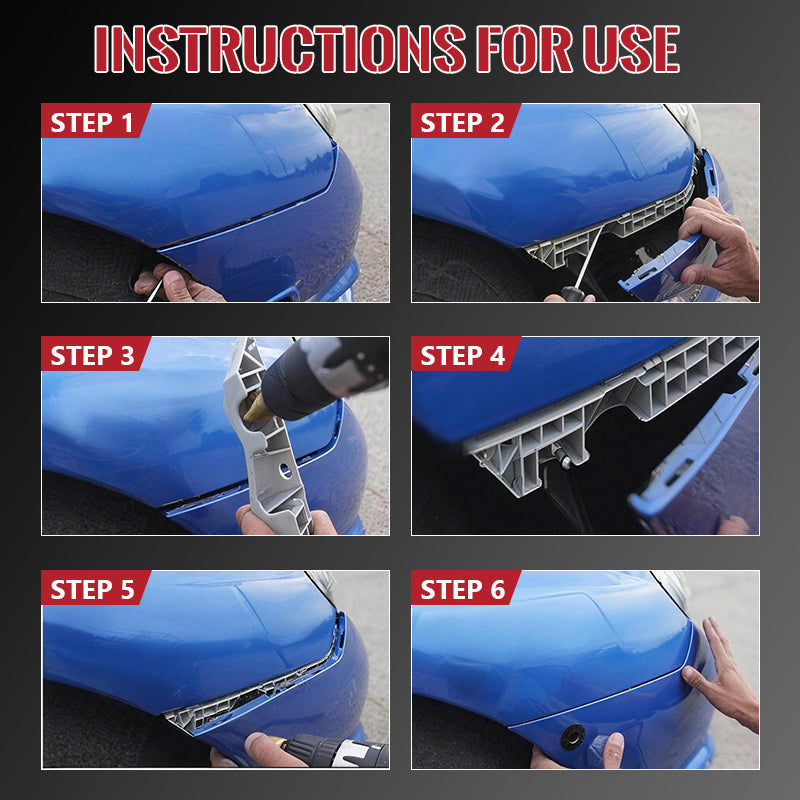 INSTRUCTIONS FOR USE

STEP 1

STEP 2

STEP 3

STEP 4

STEP 5

STEP 6