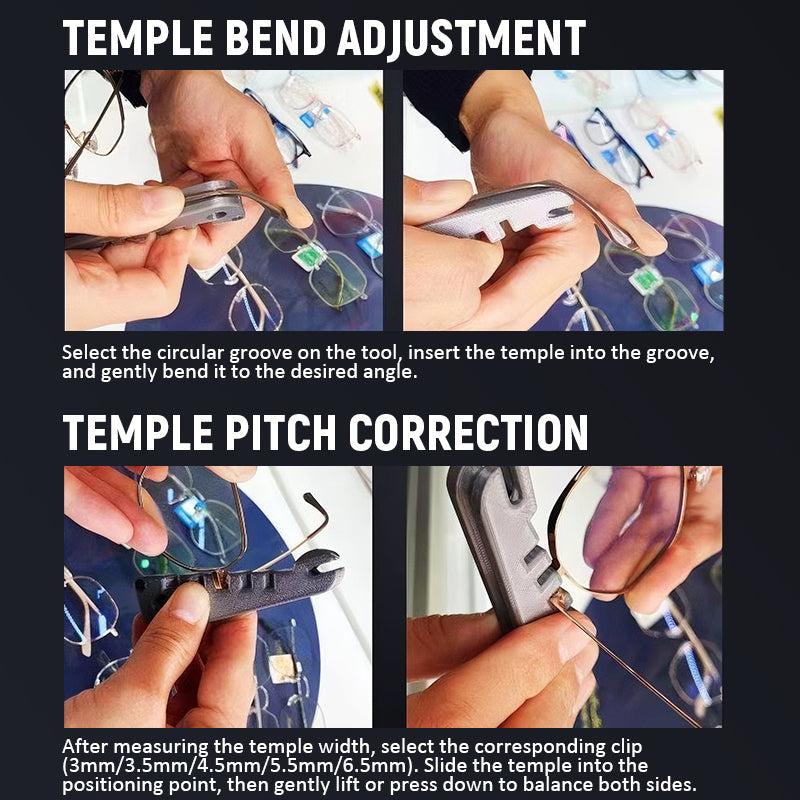 TEMPLE BEND ADJUSTMENT

Select the circular groove on the tool, insert the temple into the groove, and gently bend it to the desired angle.

TEMPLE PITCH CORRECTION

After measuring the temple width, select the corresponding clip (3mm/3.5mm/4.5mm/5.5mm/6.5mm). Slide the temple into the positioning point, then gently lift or press down to balance both sides.