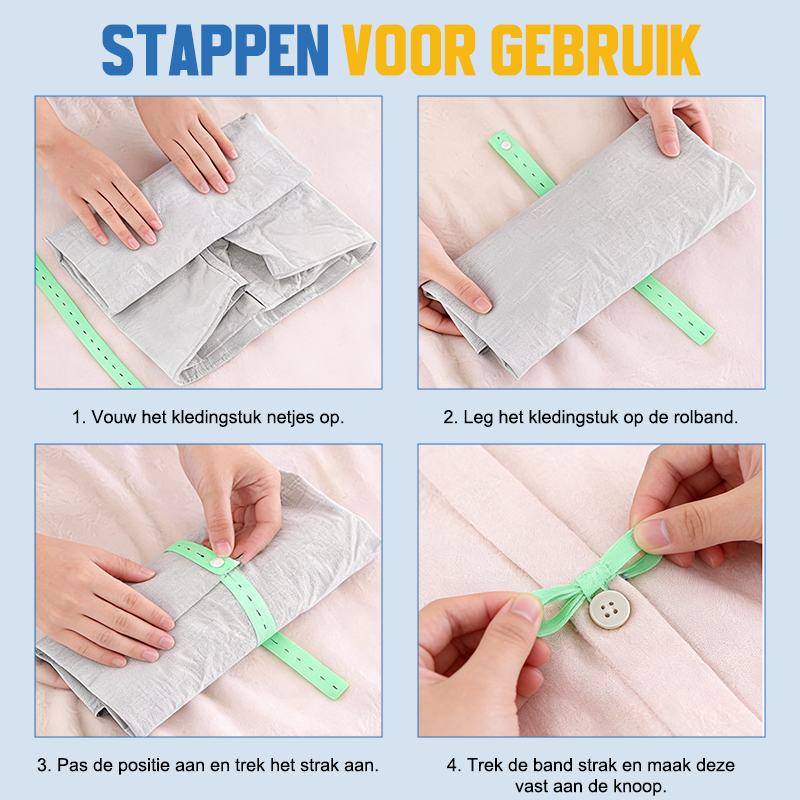 STAPPEN VOOR GEBRUIK

1. Vouw het kledingstuk netjes op.

2. Leg het kledingstuk op de rolband.

3. Pas de positie aan en trek het strak aan.

4. Trek de band strak en maak deze vast aan de knoop.